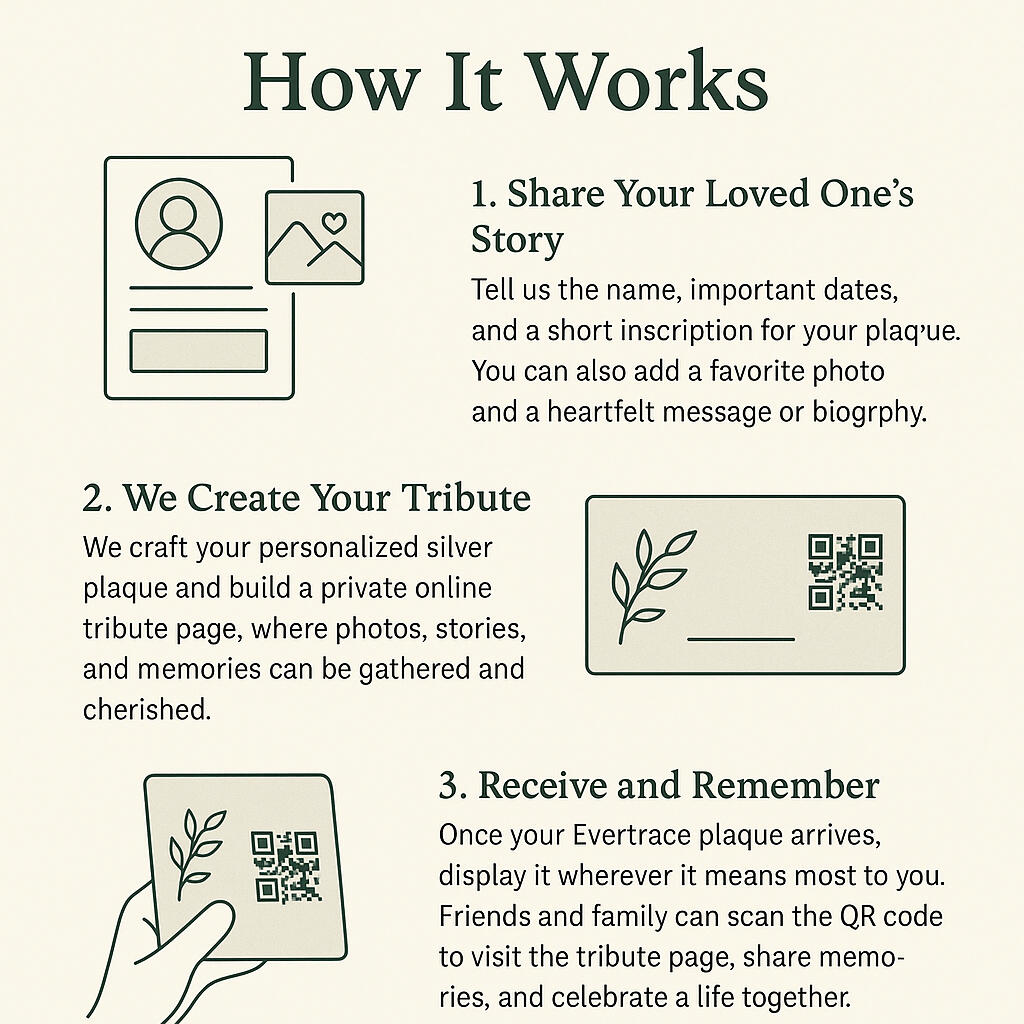 How It Works

1. Share Your Loved One's Story

Tell us the name, important dates, and a short inscription for your plaq'ue. You can also add a favorite photo and a heartfelt message or biogrphy.

2. We Create Your Tribute

We craft your personalized silver plaque and build a private online tribute page, where photos, stories, and memories can be gathered and cherished.

3. Receive and Remember

Once your Evertrace plaque arrives, display it wherever it means most to you. Friends and family can scan the QR code to visit the tribute page, share memories, and celebrate a life together.